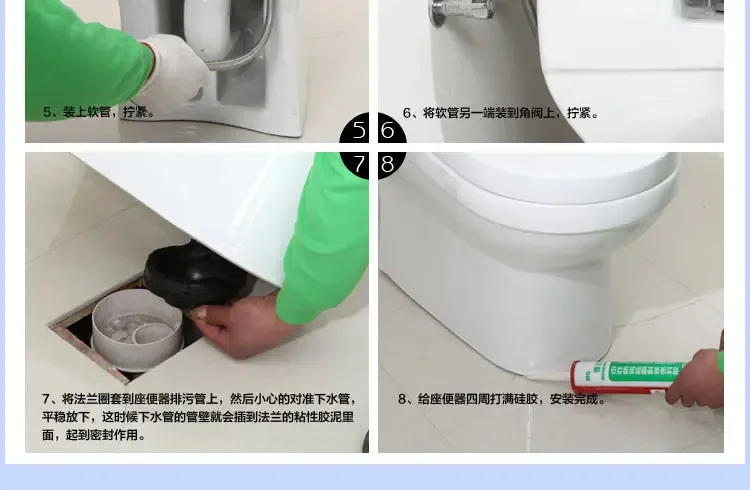 5、装上软管，拧紧。

6、将软管另一端装到角阀上，拧紧。

5 6
7 8

7、将法兰圈套到座便器排污管上，然后小心的对准下水管，平稳放下，这时候下水管的管壁就会插到法兰的粘性胶泥里面，起到密封作用。

8、给座便器四周打满硅胶，安装完成。