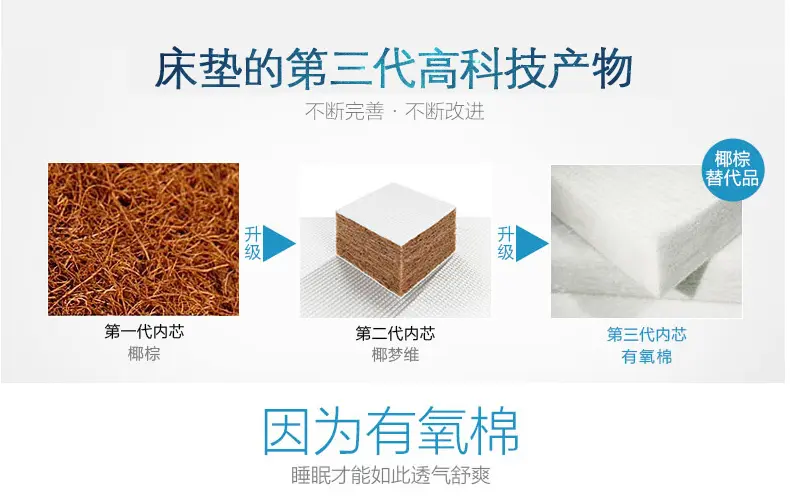 床垫的第三代高科技产物

不断完善 · 不断改进

椰棕替代品

升级

升级

第一代内芯
椰棕

第二代内芯
椰梦维

第三代内芯
有氧棉

因为有氧棉

睡眠才能如此透气舒爽