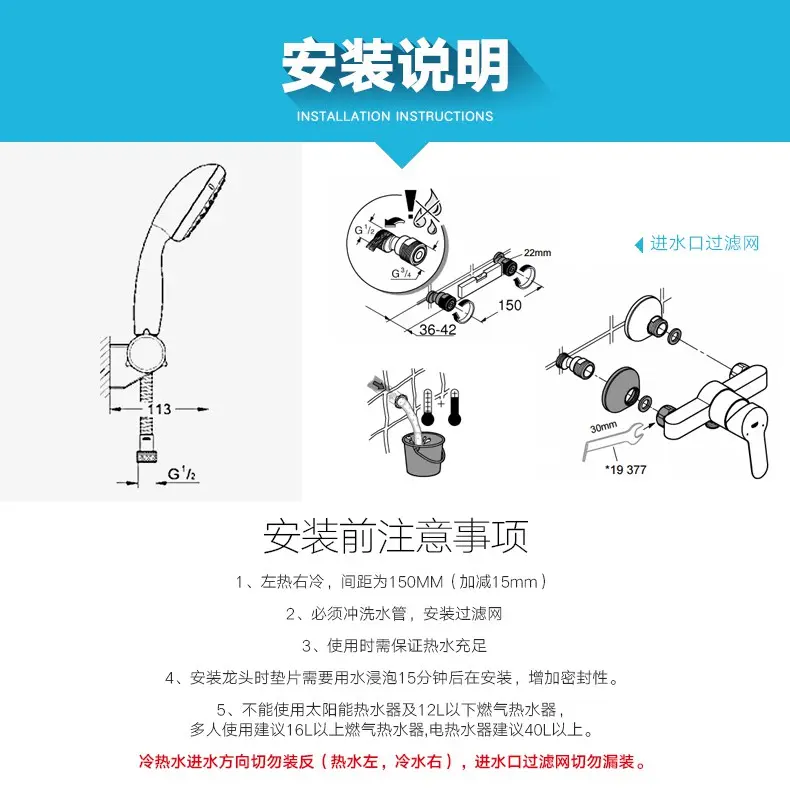 安装说明
INSTALLATION INSTRUCTIONS

113
$G^1/_2$

$G^1/_2$
$G^3/_4$
22mm
150
36-42

进水口过滤网

30mm
*19 377

安装前注意事项

1、左热右冷，间距为150MM（加减15mm）

2、必须冲洗水管，安装过滤网

3、使用时需保证热水充足

4、安装龙头时垫片需要用水浸泡15分钟后在安装，增加密封性。

5、不能使用太阳能热水器及12L以下燃气热水器，多人使用建议16L以上燃气热水器,电热水器建议40L以上。

冷热水进水方向切勿装反（热水左，冷水右），进水口过滤网切勿漏装。