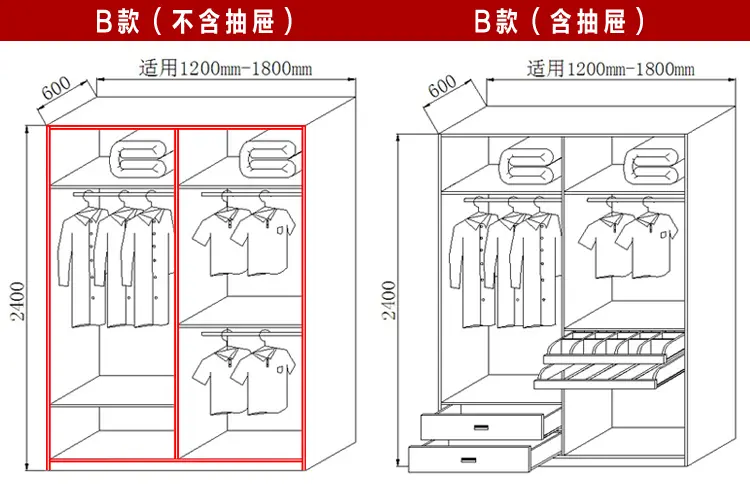 B款（不含抽屉）

适用1200mm-1800mm

600

2400

B款（含抽屉）

适用1200mm-1800mm

600

2400