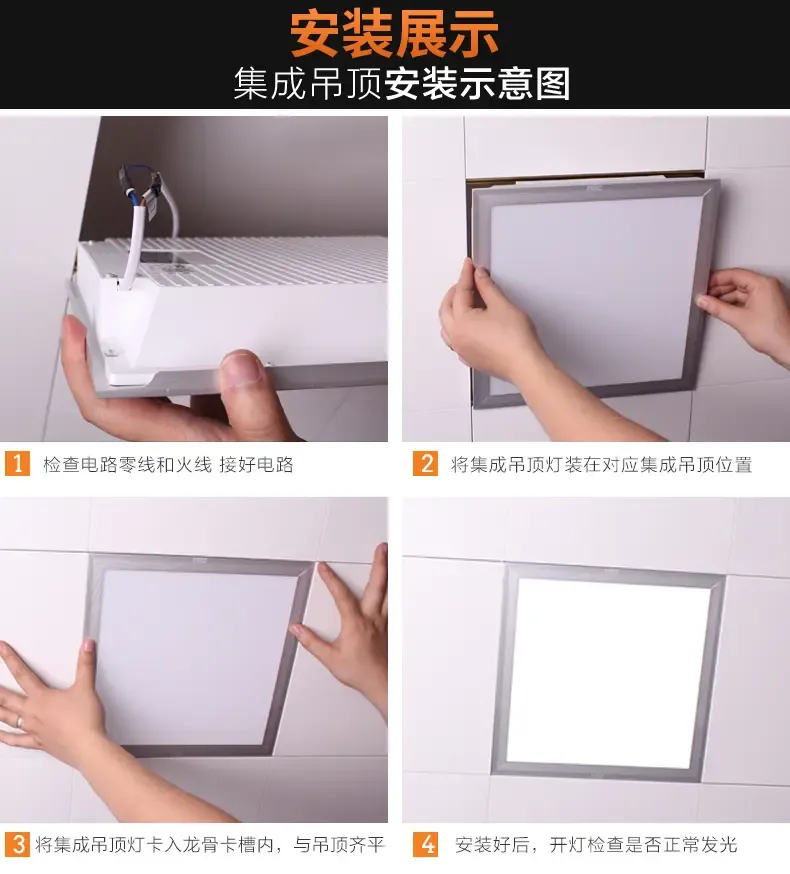 安装展示
集成吊顶安装示意图

1 检查电路零线和火线 接好电路

2 将集成吊顶灯装在对应集成吊顶位置

3 将集成吊顶灯卡入龙骨卡槽内，与吊顶齐平

4 安装好后，开灯检查是否正常发光